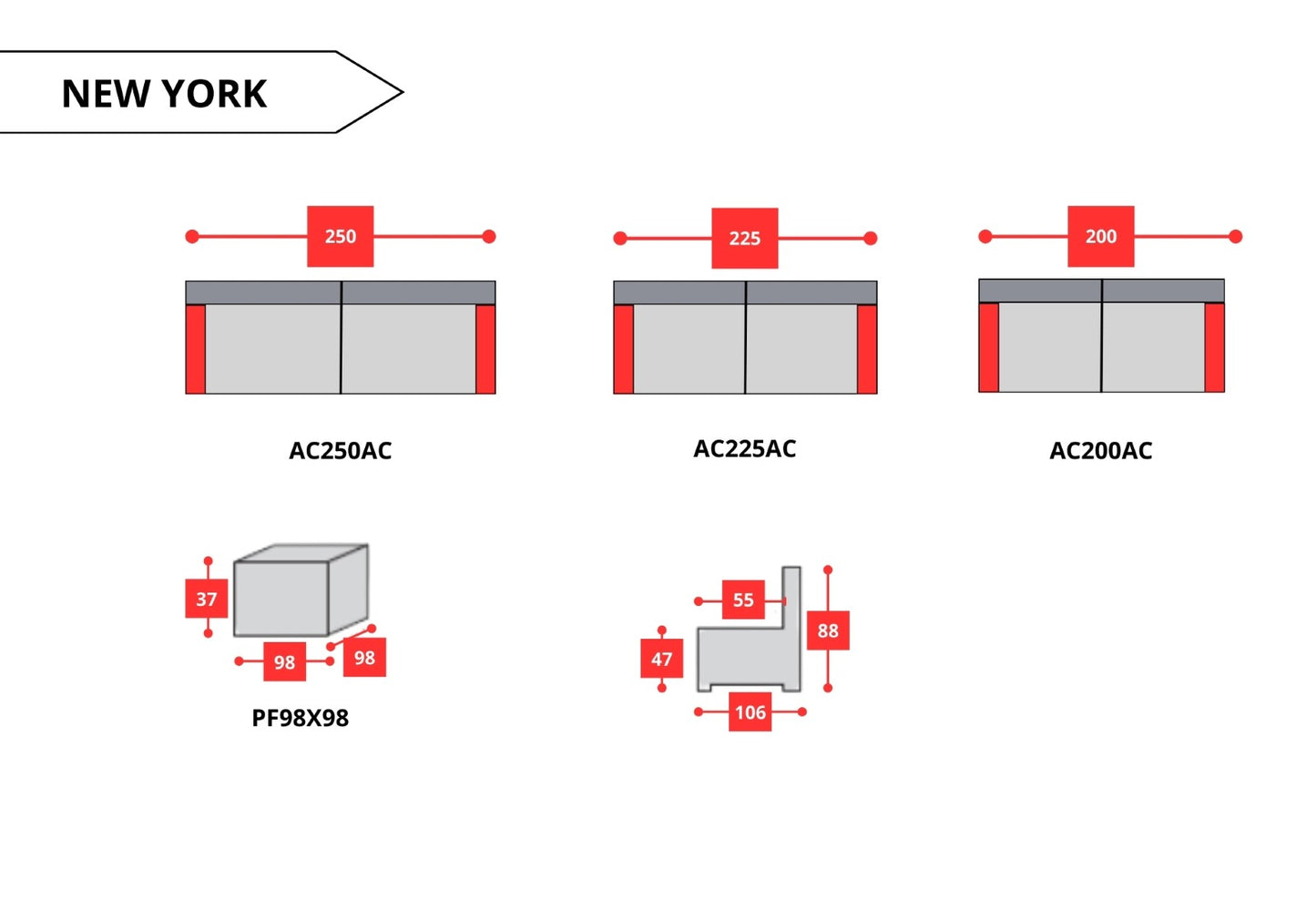 NEW YORK

250

AC250AC

225

AC225AC

200

AC200AC

37

98

98

PF98X98

55

88

47

106