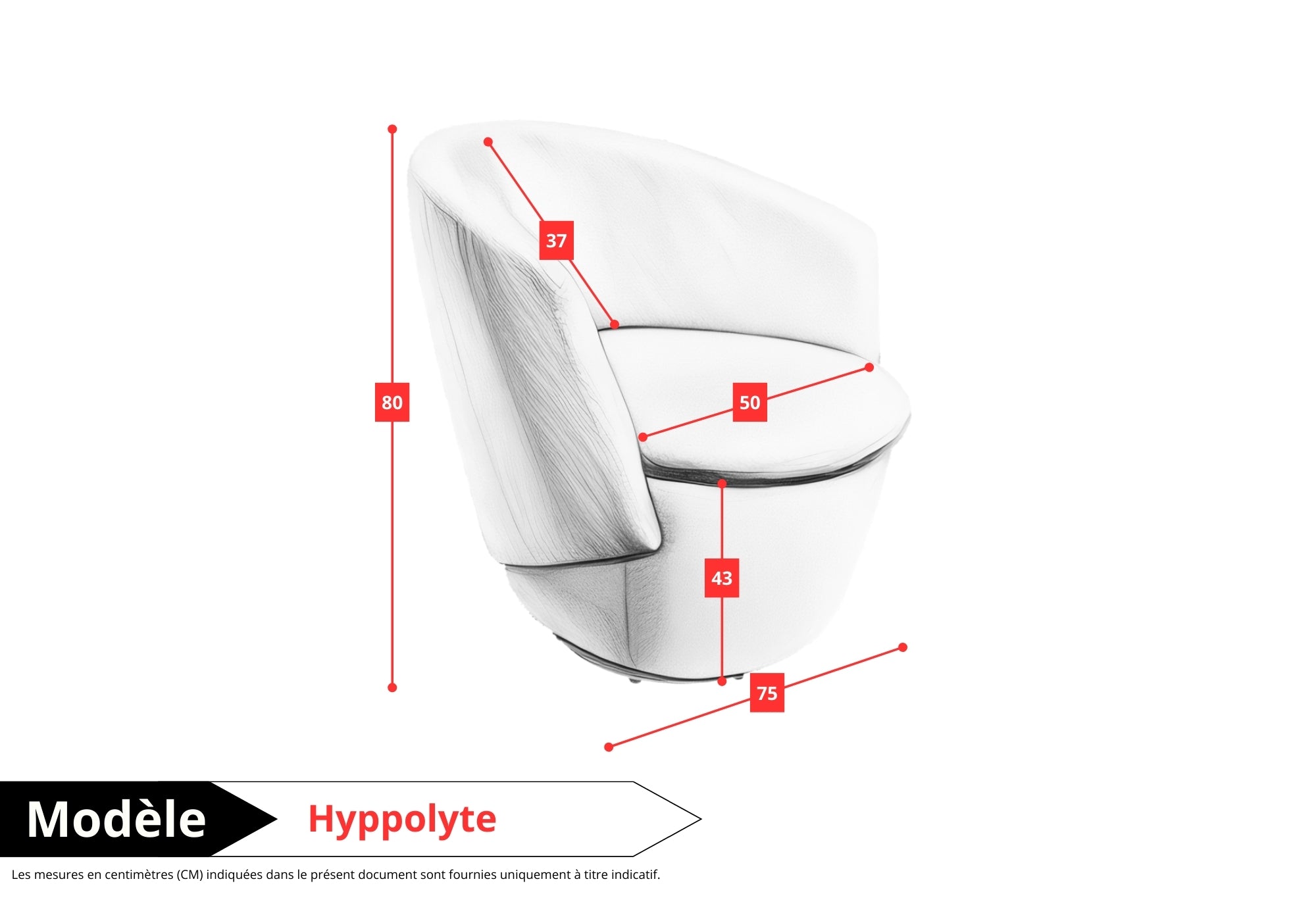 37

80

50

43

75

Modèle

Hyppolyte

Les mesures en centimètres (CM) indiquées dans le présent document sont fournies uniquement à titre indicatif.