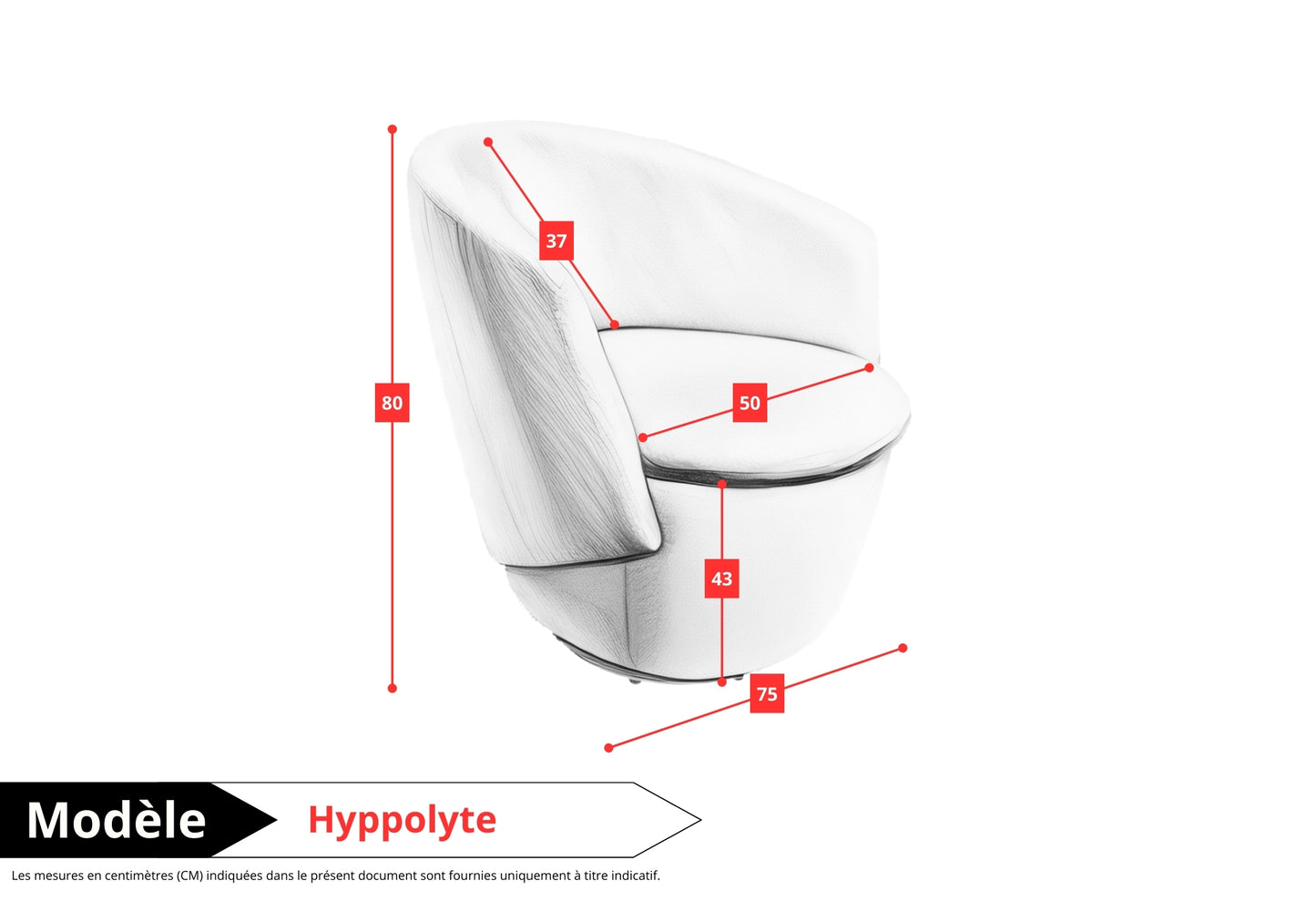 37

80

50

43

75

Modèle Hyppolyte

Les mesures en centimètres (CM) indiquées dans le présent document sont fournies uniquement à titre indicatif.